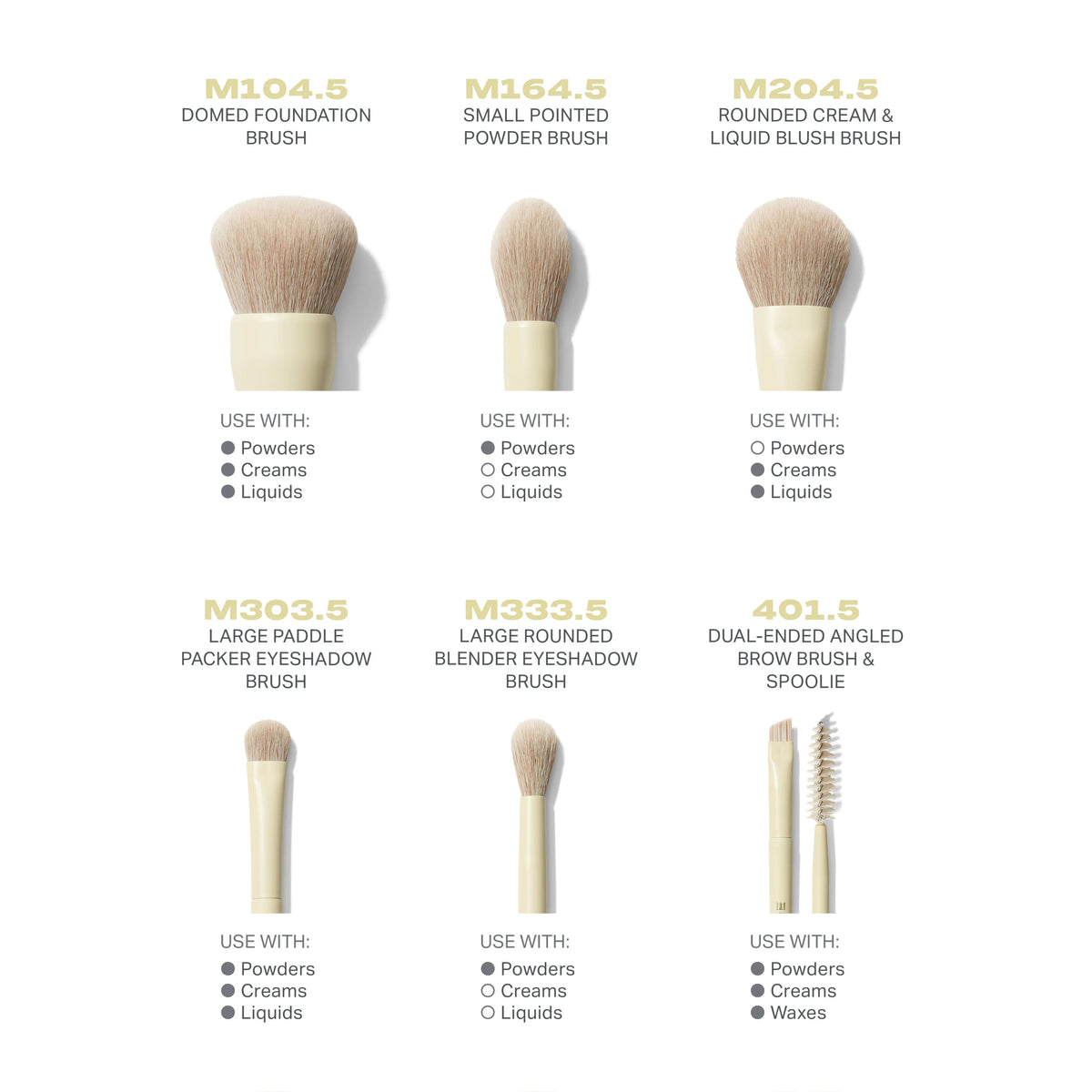 M104.5
DOMED FOUNDATION BRUSH

USE WITH:
● Powders
● Creams
● Liquids

M164.5
SMALL POINTED POWDER BRUSH

USE WITH:
● Powders
○ Creams
○ Liquids

M204.5
ROUNDED CREAM & LIQUID BLUSH BRUSH

USE WITH:
○ Powders
● Creams
● Liquids

M303.5
LARGE PADDLE PACKER EYESHADOW BRUSH

USE WITH:
● Powders
● Creams
● Liquids

M333.5
LARGE ROUNDED BLENDER EYESHADOW BRUSH

USE WITH:
● Powders
○ Creams
○ Liquids

401.5
DUAL-ENDED ANGLED BROW BRUSH & SPOOLIE

USE WITH:
● Powders
● Creams
● Waxes