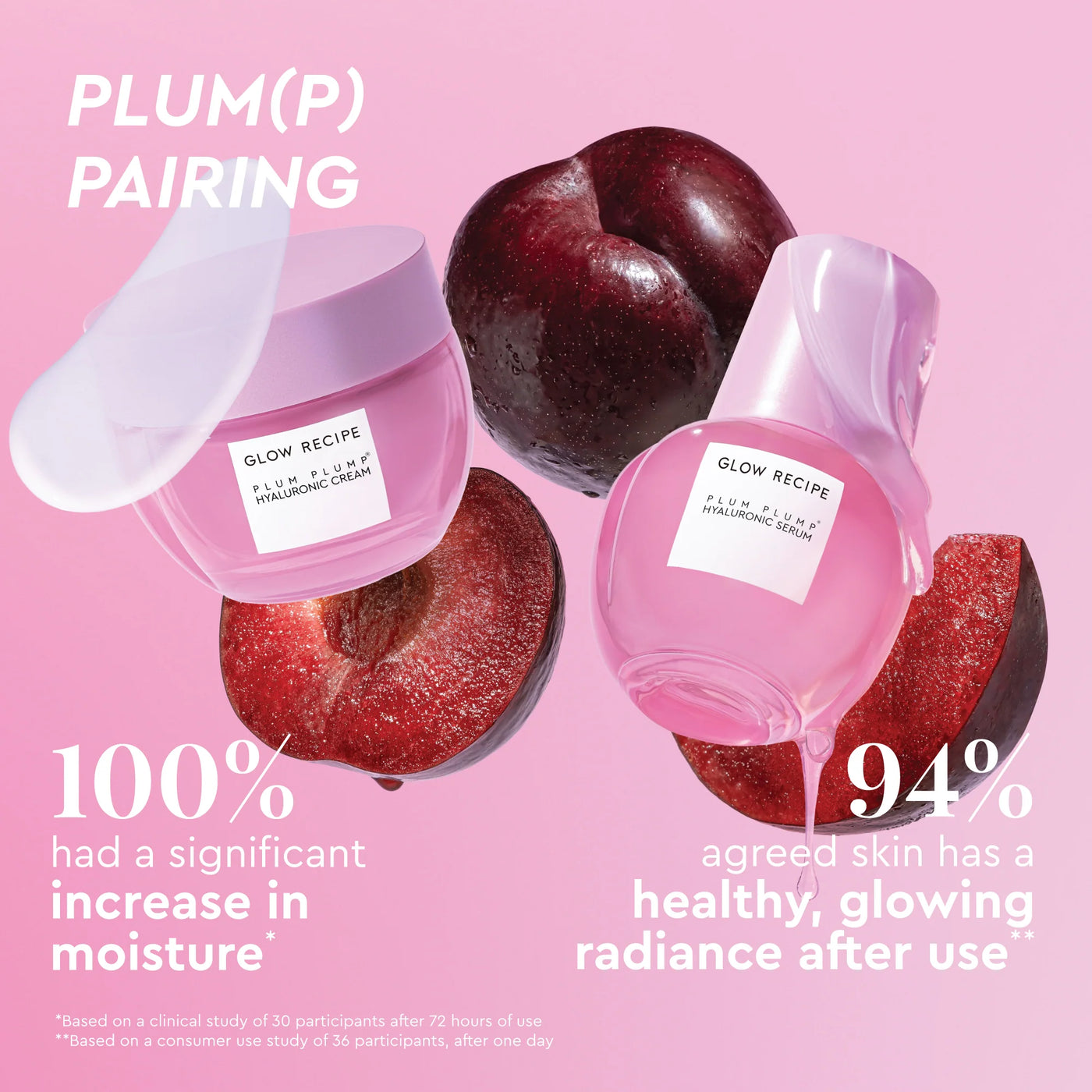 PLUM(P) PAIRING

GLOW RECIPE
PLUM PLUMP®
HYALURONIC CREAM

GLOW RECIPE
PLUM PLUMP®
HYALURONIC SERUM

100%
had a significant increase in moisture*

94%
agreed skin has a healthy, glowing radiance after use**

*Based on a clinical study of 30 participants after 72 hours of use
**Based on a consumer use study of 36 participants, after one day